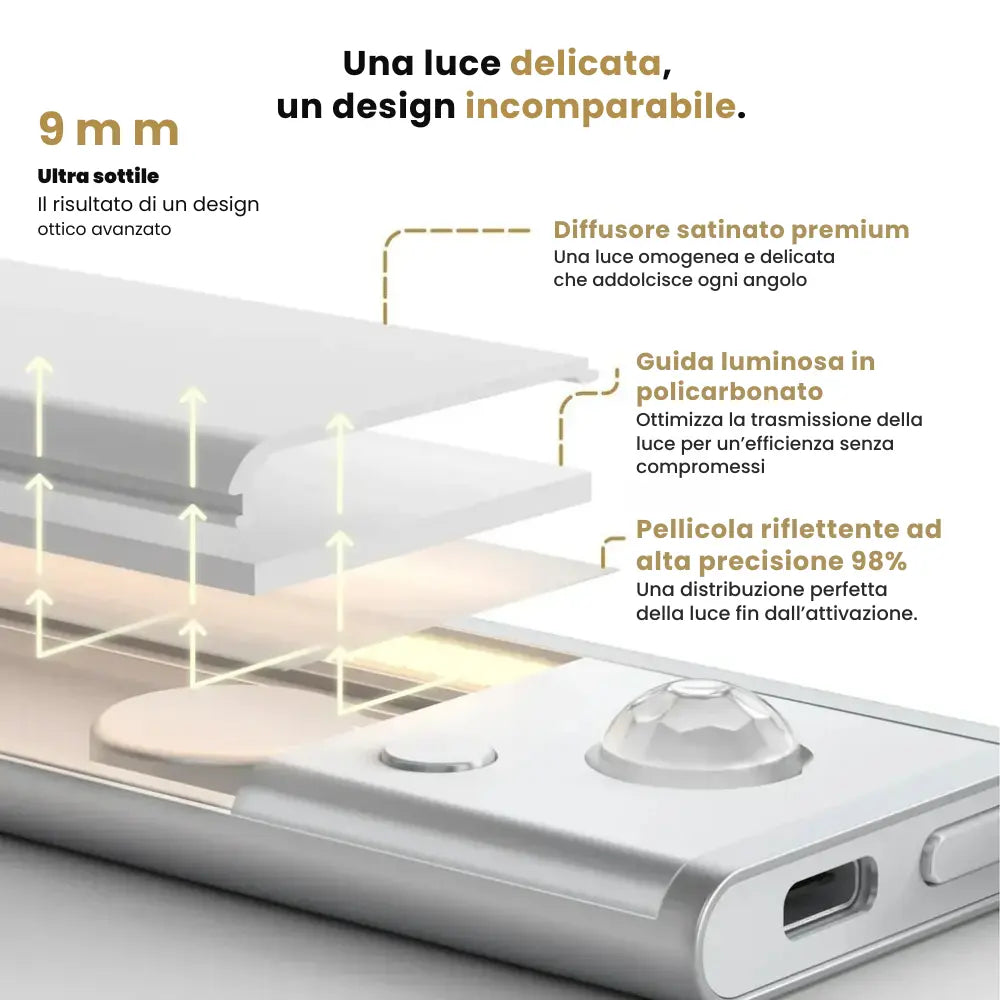 Una luce delicata, un design incomparabile.

9 m m

Ultra sottile

Il risultato di un design ottico avanzato

Diffusore satinato premium

Una luce omogenea e delicata che addolcisce ogni angolo

Guida luminosa in policarbonato

Ottimizza la trasmissione della luce per un'efficienza senza compromessi

Pellicola riflettente ad alta precisione 98%

Una distribuzione perfetta della luce fin dall'attivazione.